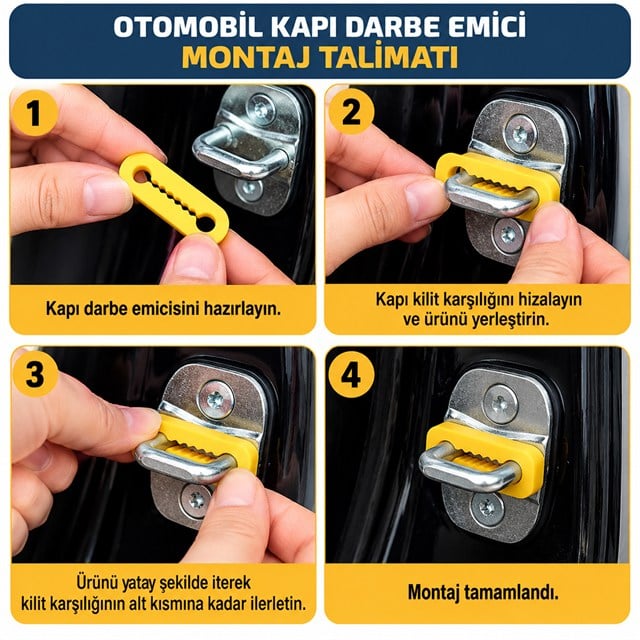 OTOMOBİL KAPI DARBE EMİCİ
MONTAJ TALİMATI

1

Kapı darbe emicisini hazırlayın.

2

Kapı kilit karşılığını hizalayın ve ürünü yerleştirin.

3

Ürünü yatay şekilde iterek kilit karşılığının alt kısmına kadar ilerletin.

4

Montaj tamamlandı.